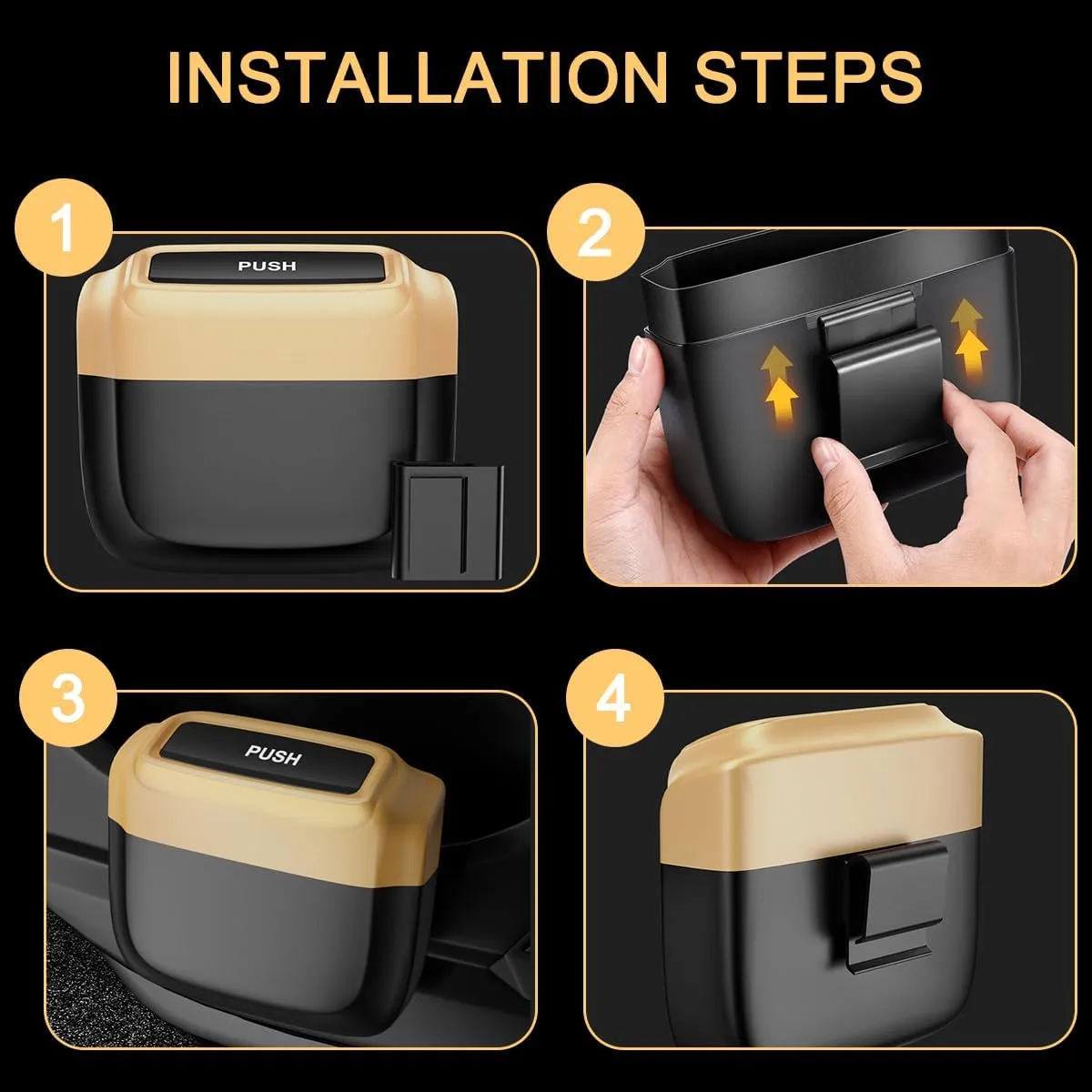 INSTALLATION STEPS

1

PUSH

2

3

PUSH

4