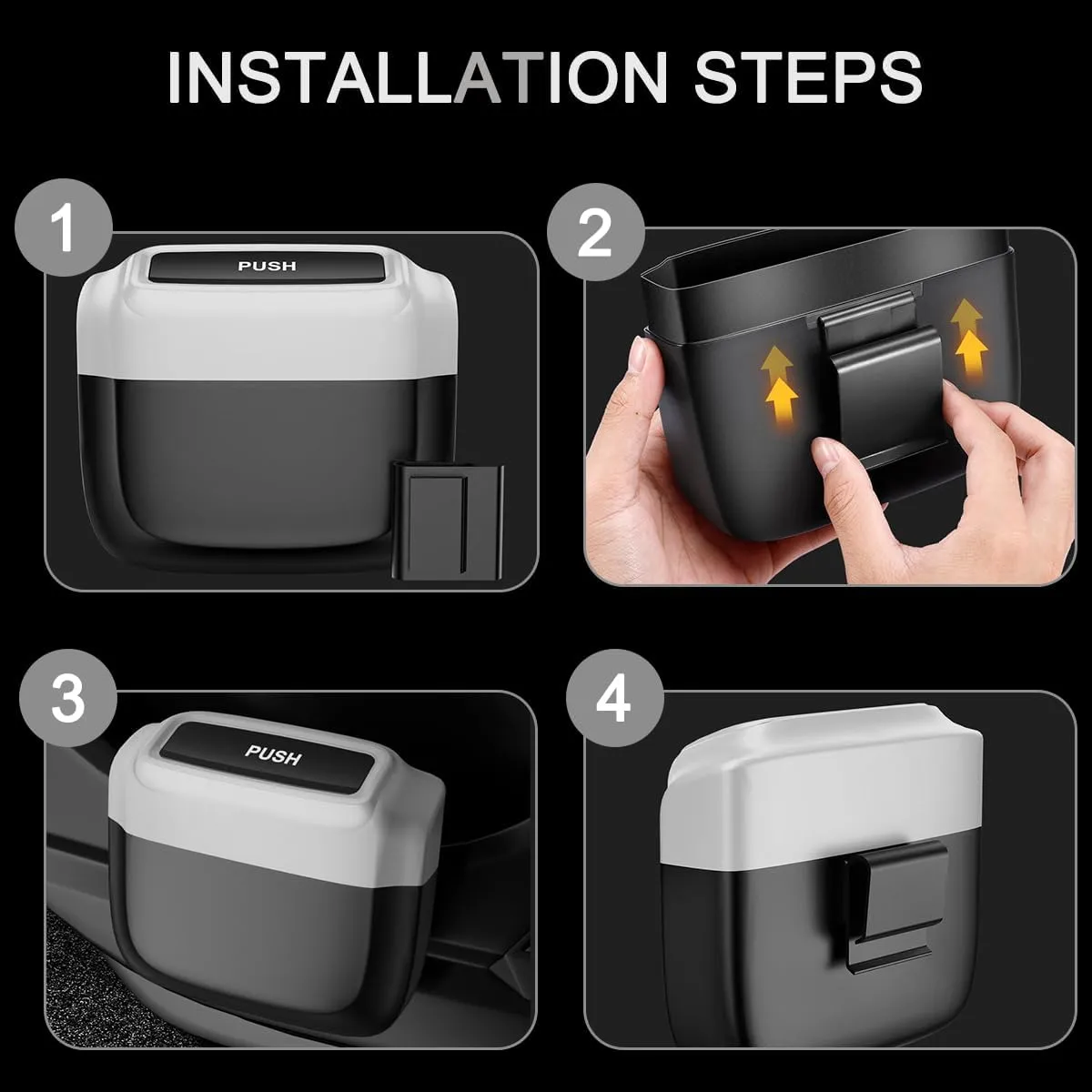 INSTALLATION STEPS

1

PUSH

2

3

PUSH

4