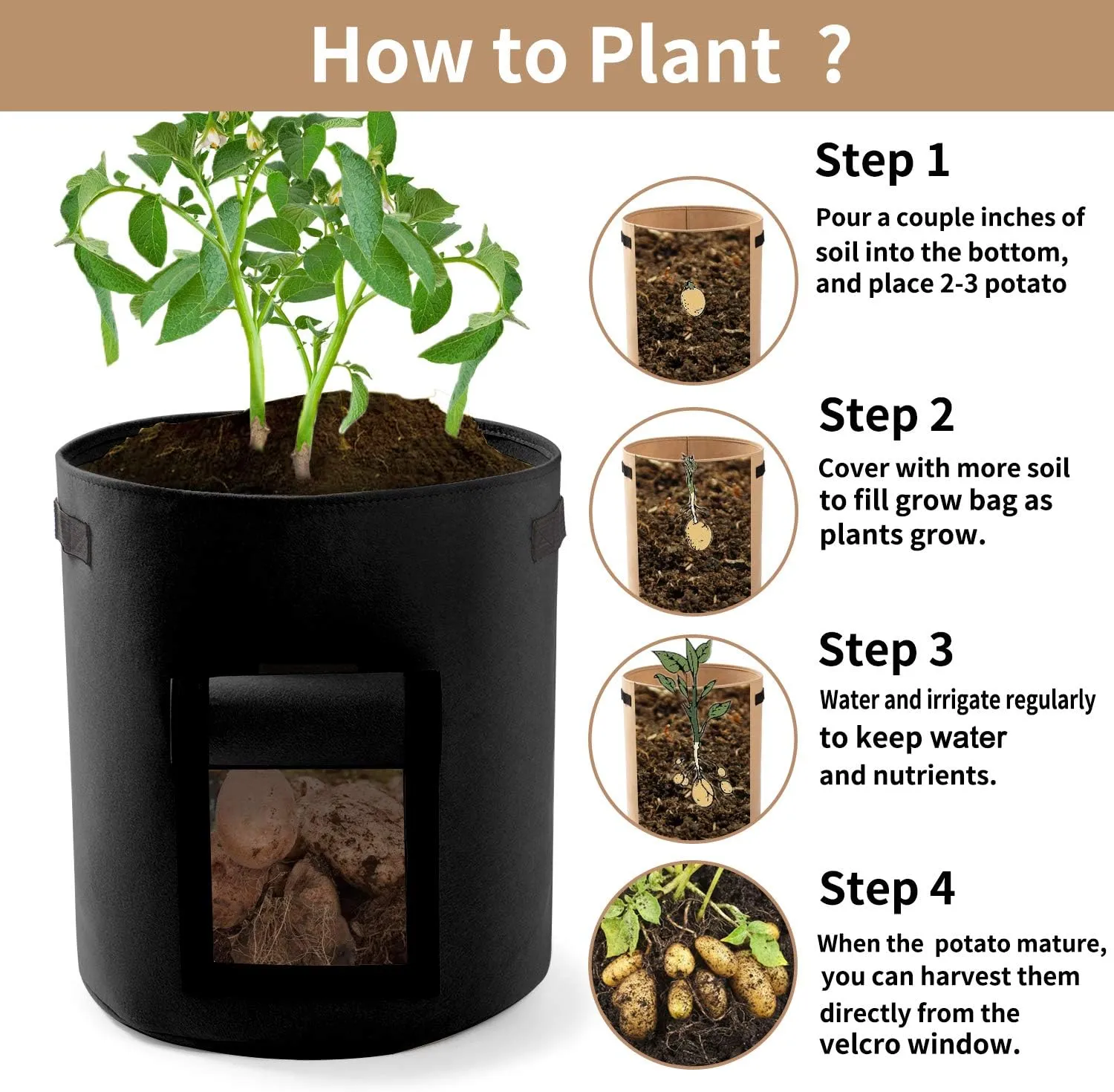 How to Plant ?

Step 1

Pour a couple inches of soil into the bottom, and place 2-3 potato

Step 2

Cover with more soil to fill grow bag as plants grow.

Step 3

Water and irrigate regularly to keep water and nutrients.

Step 4

When the potato mature, you can harvest them directly from the velcro window.