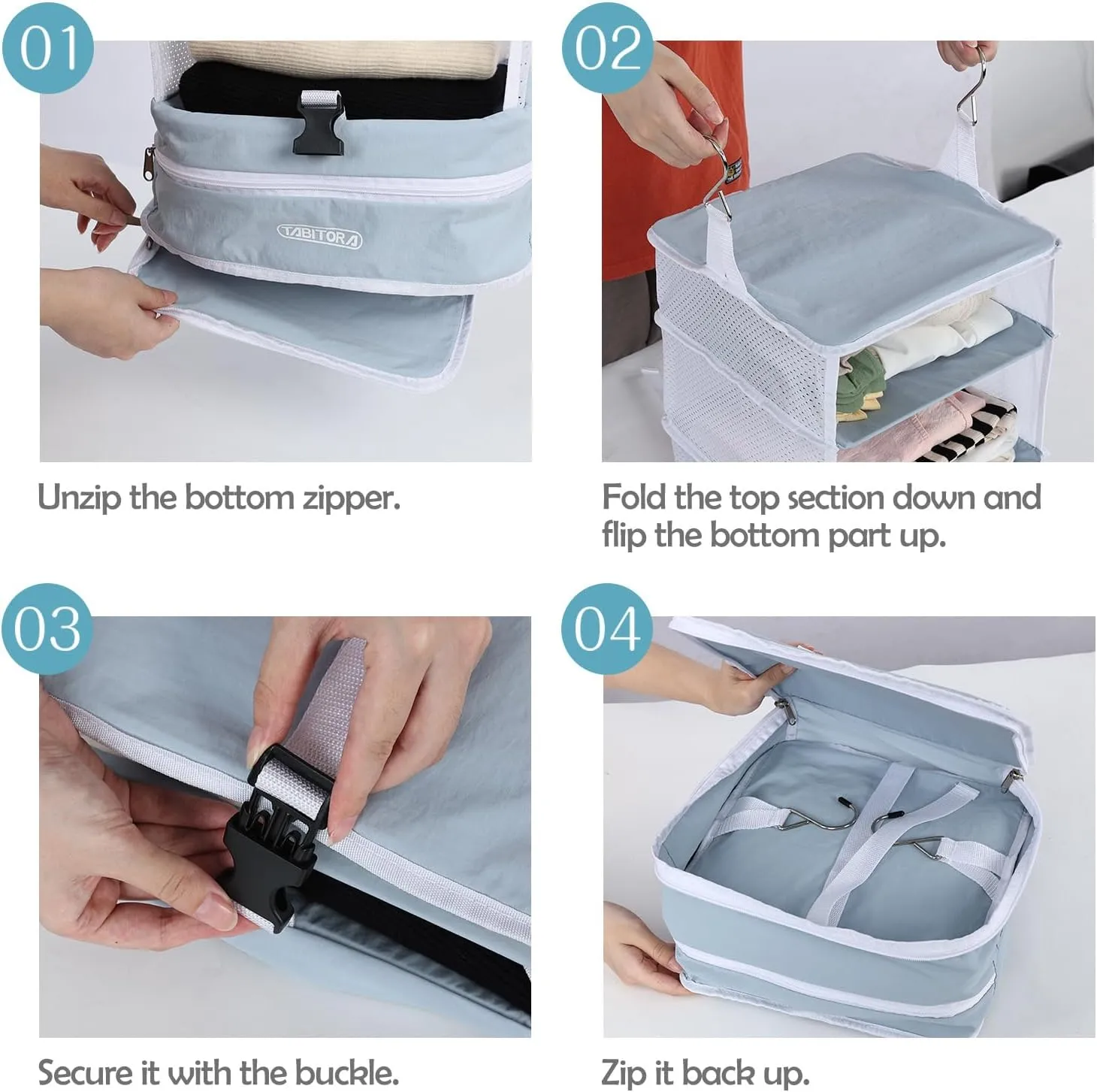 01

TABITORA

Unzip the bottom zipper.

02

Fold the top section down and flip the bottom part up.

03

Secure it with the buckle.

04

Zip it back up.